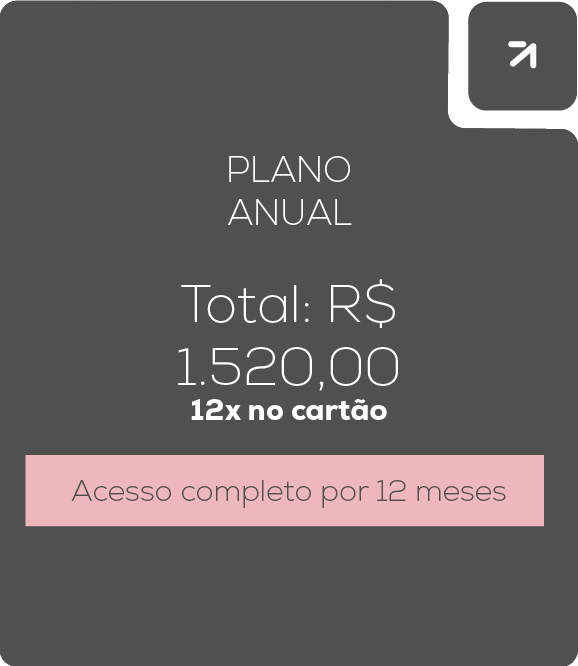 PLANO
ANUAL

Total: R$ 1.520,00
12x no cartão

Acesso completo por 12 meses